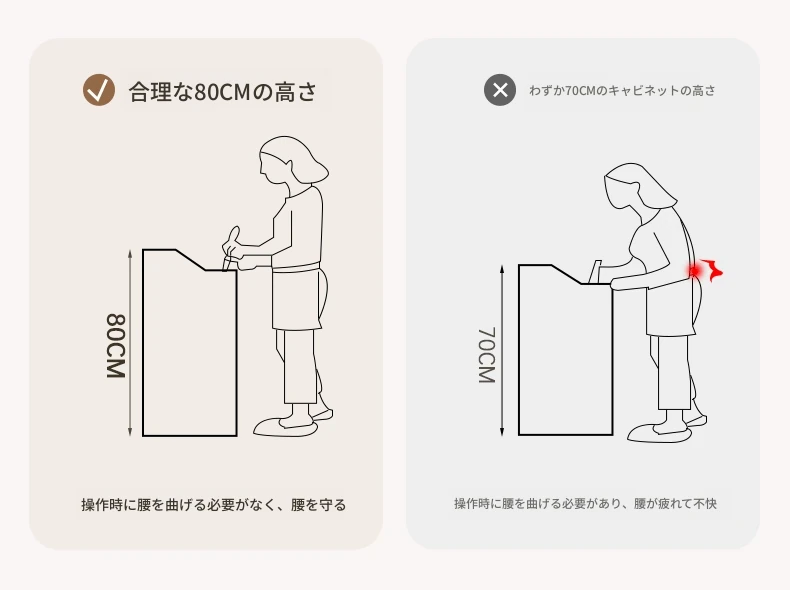 合理な80CMの高さ

80CM

操作時に腰を曲げる必要がなく、腰を守る

わずか70CMのキャビネットの高さ

70CM

操作時に腰を曲げる必要があり、腰が疲れて不快