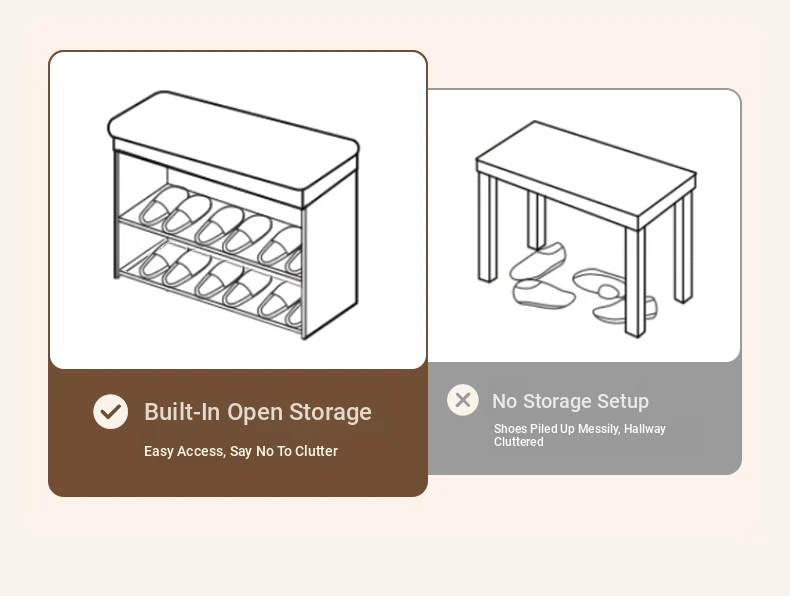 Built-In Open Storage

Easy Access, Say No To Clutter

No Storage Setup

Shoes Piled Up Messily, Hallway Cluttered